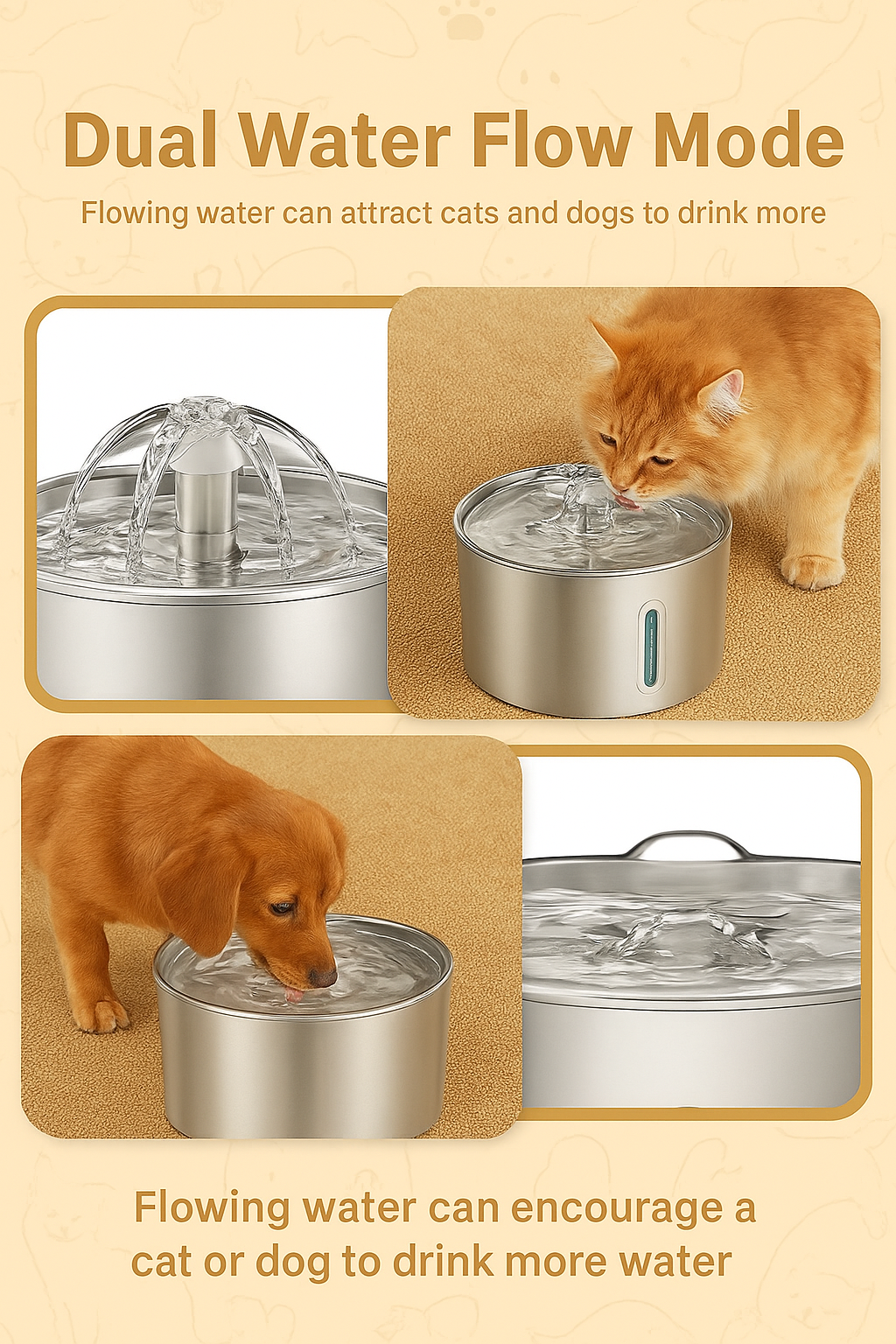 Dual Water Flow Mode

Flowing water can attract cats and dogs to drink more

Flowing water can encourage a cat or dog to drink more water